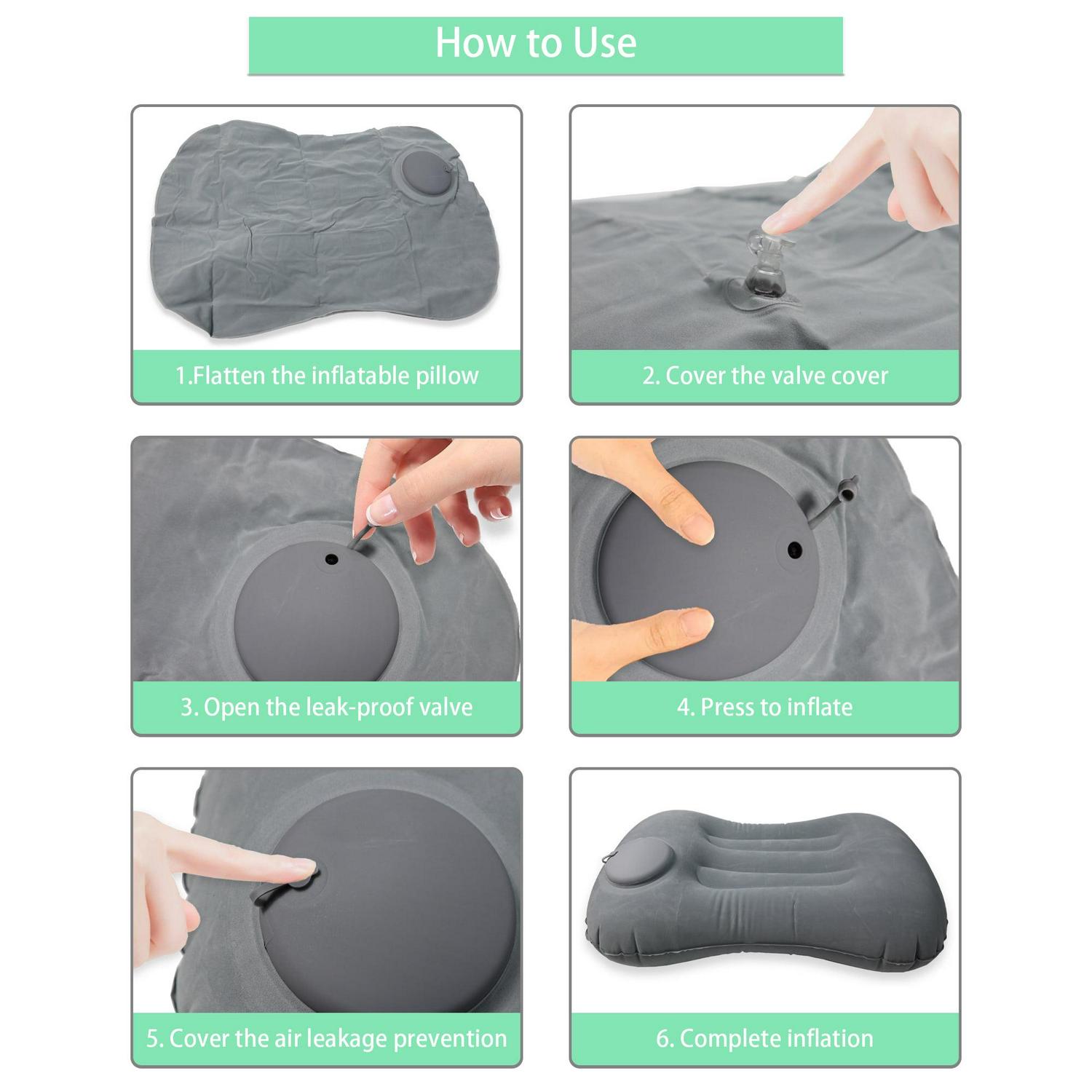 How to Use

1.Flatten the inflatable pillow

2. Cover the valve cover

3. Open the leak-proof valve

4. Press to inflate

5. Cover the air leakage prevention

6. Complete inflation