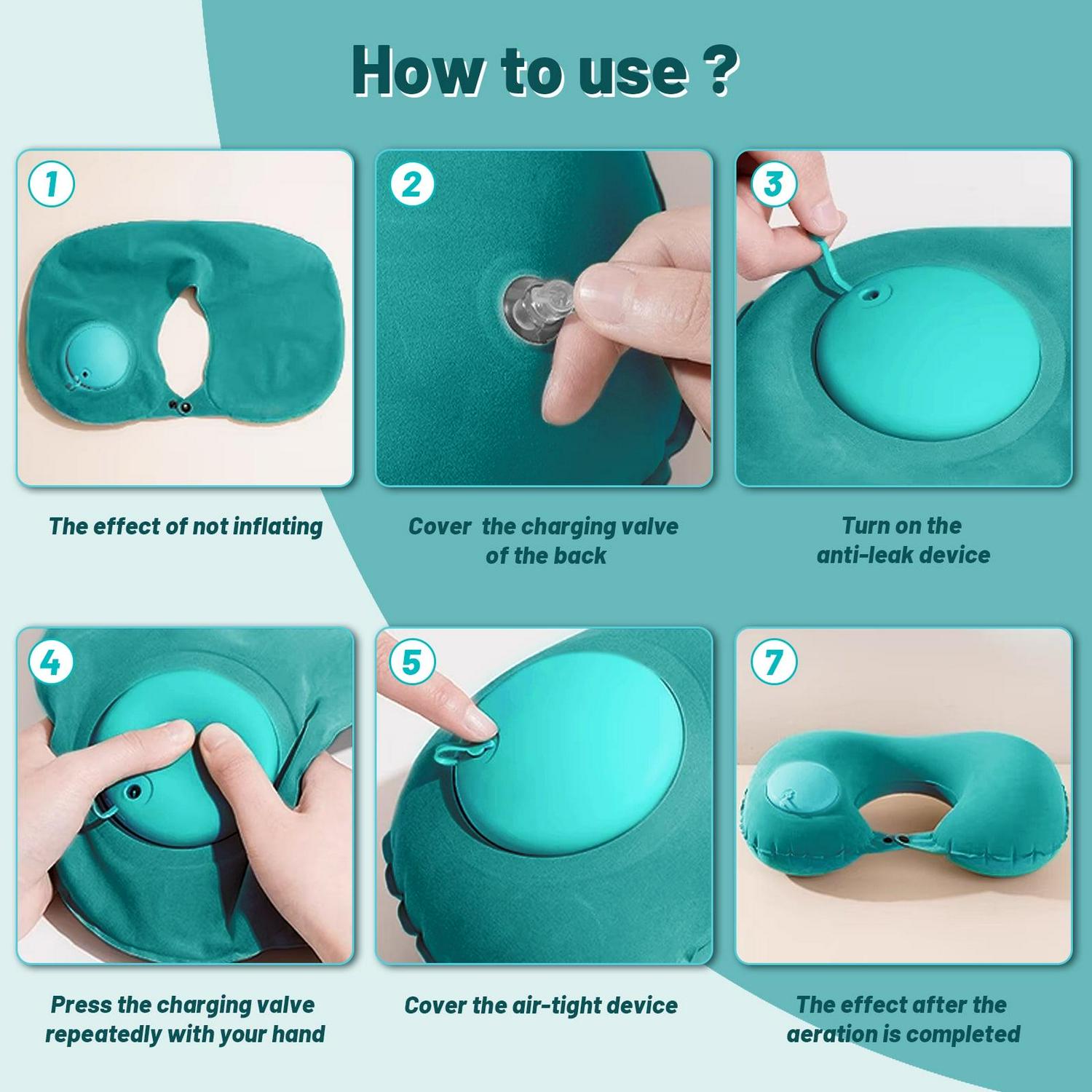 How to use ?

1

The effect of not inflating

2

Cover the charging valve of the back

3

Turn on the anti-leak device

4

Press the charging valve repeatedly with your hand

5

Cover the air-tight device

7

The effect after the aeration is completed