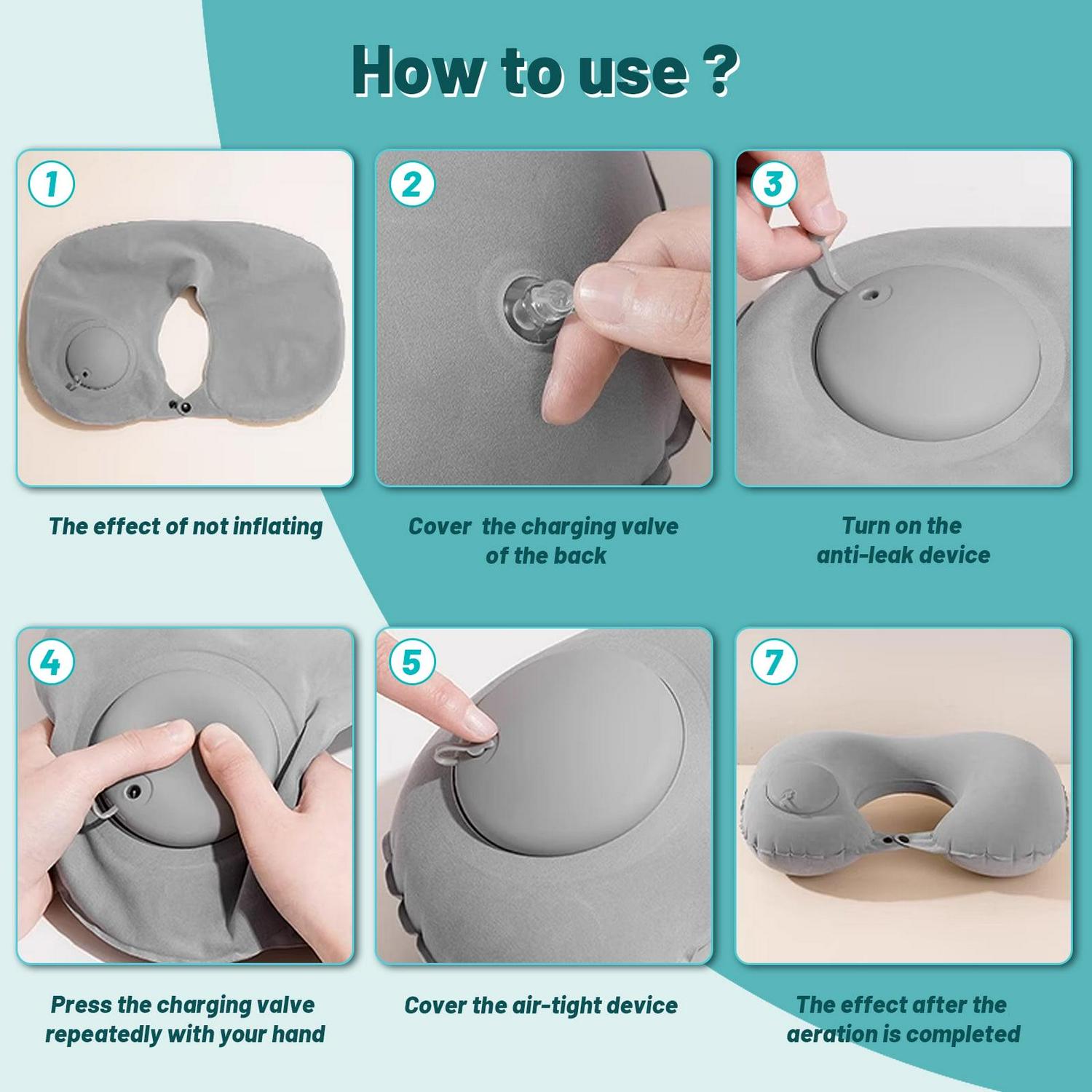 How to use ?

1

The effect of not inflating

2

Cover the charging valve of the back

3

Turn on the anti-leak device

4

Press the charging valve repeatedly with your hand

5

Cover the air-tight device

7

The effect after the aeration is completed