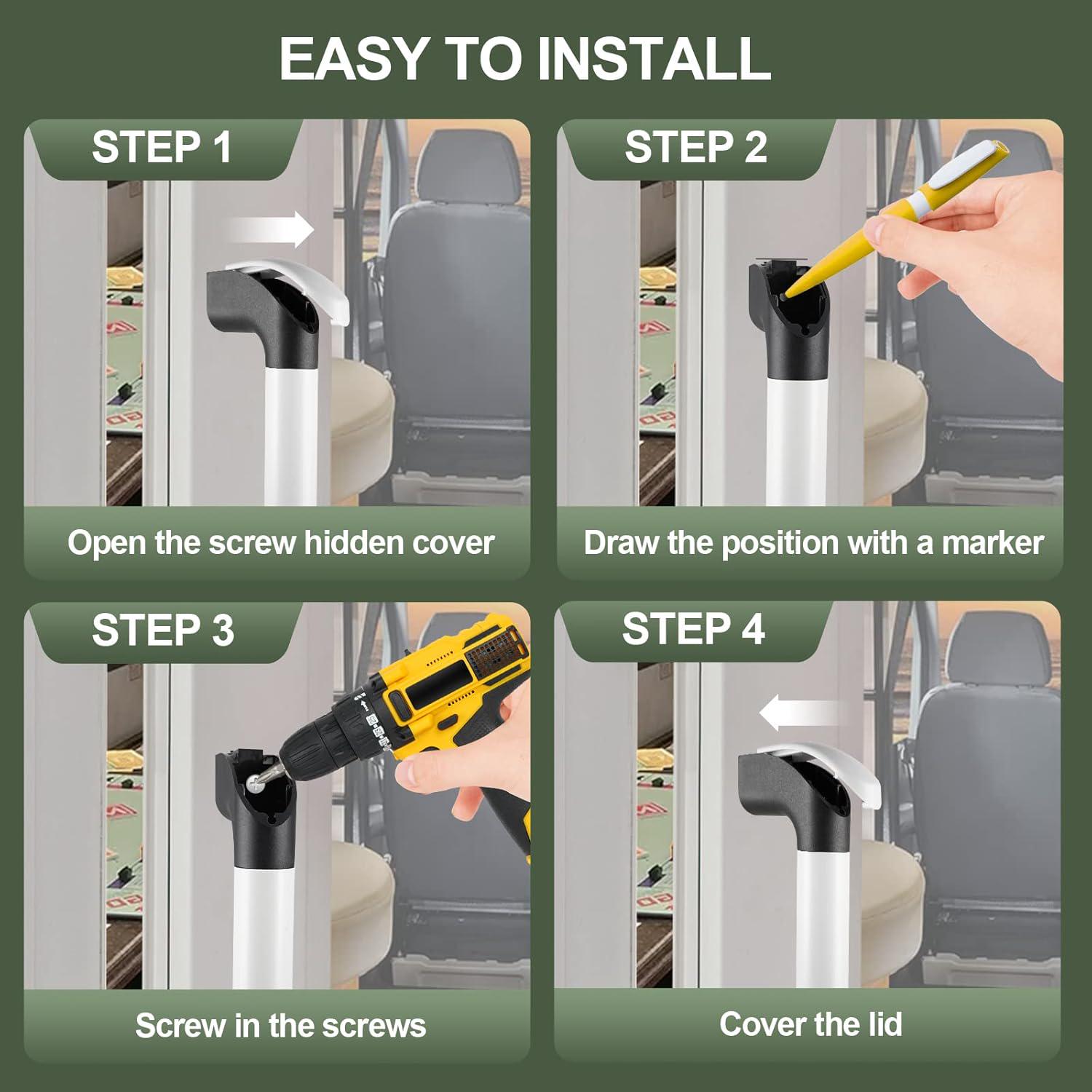 EASY TO INSTALL

STEP 1

Open the screw hidden cover

STEP 2

Draw the position with a marker

STEP 3

Screw in the screws

STEP 4

Cover the lid