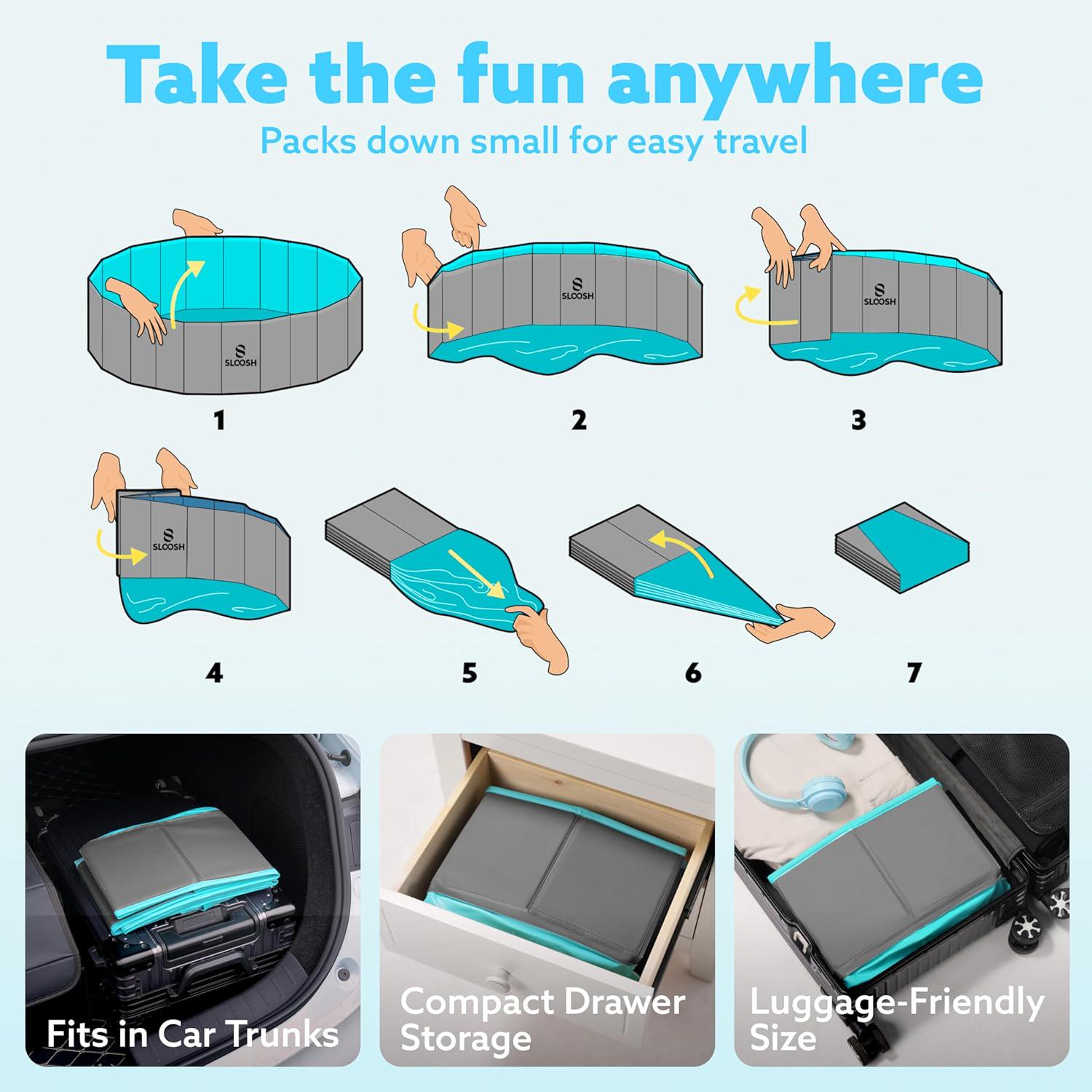 Take the fun anywhere

Packs down small for easy travel

SLOOSH

1

SLOOSH

2

SLOOSH

3

SLOOSH

4

5

6

7

Fits in Car Trunks

Compact Drawer Storage

Luggage-Friendly Size