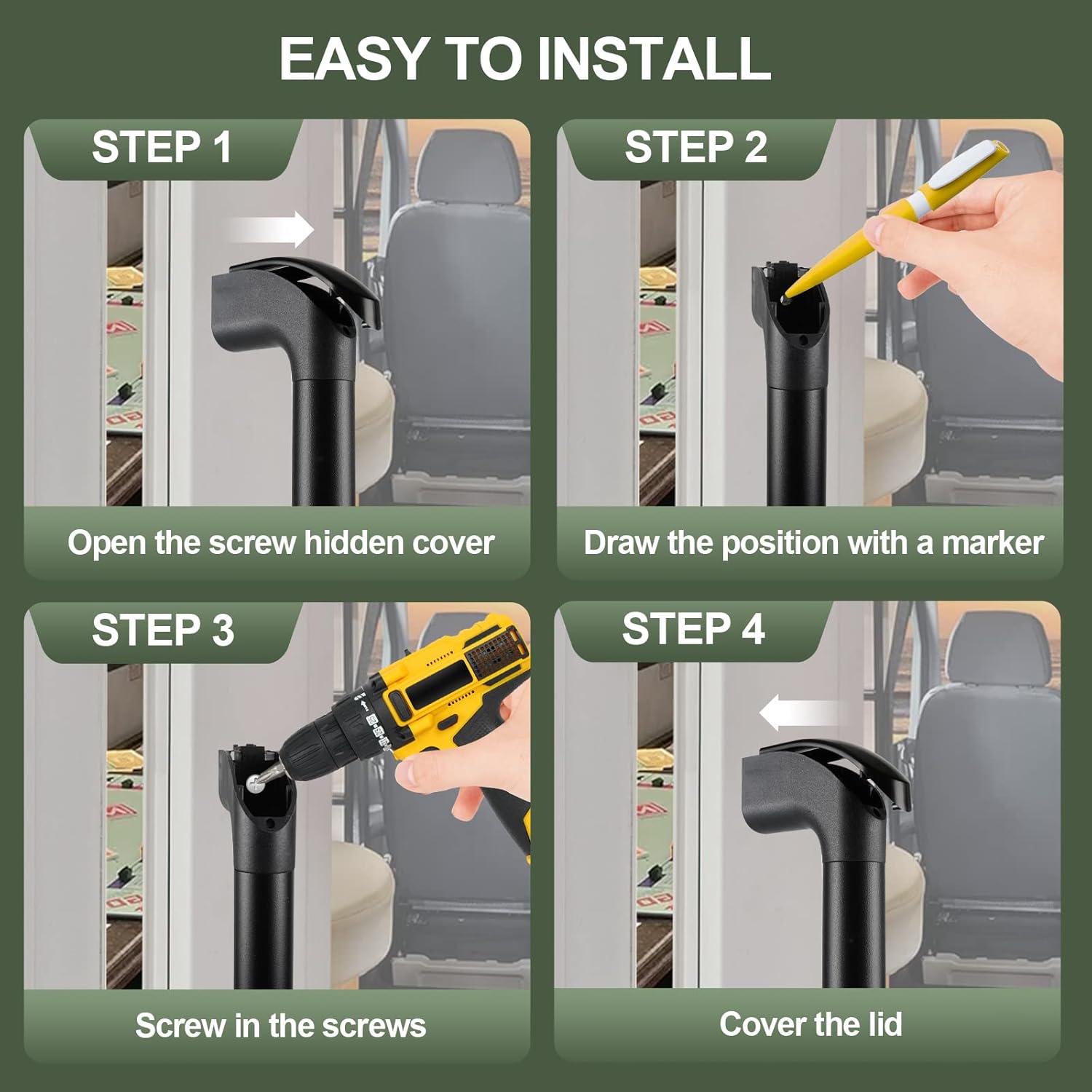 EASY TO INSTALL

STEP 1

Open the screw hidden cover

STEP 2

Draw the position with a marker

STEP 3

Screw in the screws

STEP 4

Cover the lid